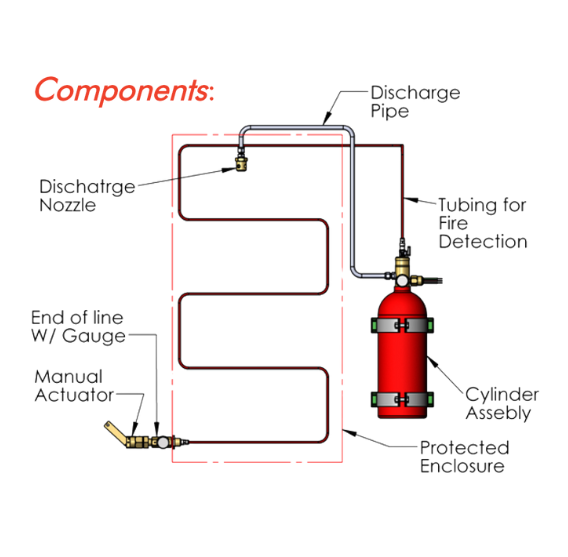 Components:

Discharge Pipe

Dischatrge Nozzle

Tubing for Fire Detection

End of line W/ Gauge

Manual Actuator

Cylinder Assebly

Protected Enclosure